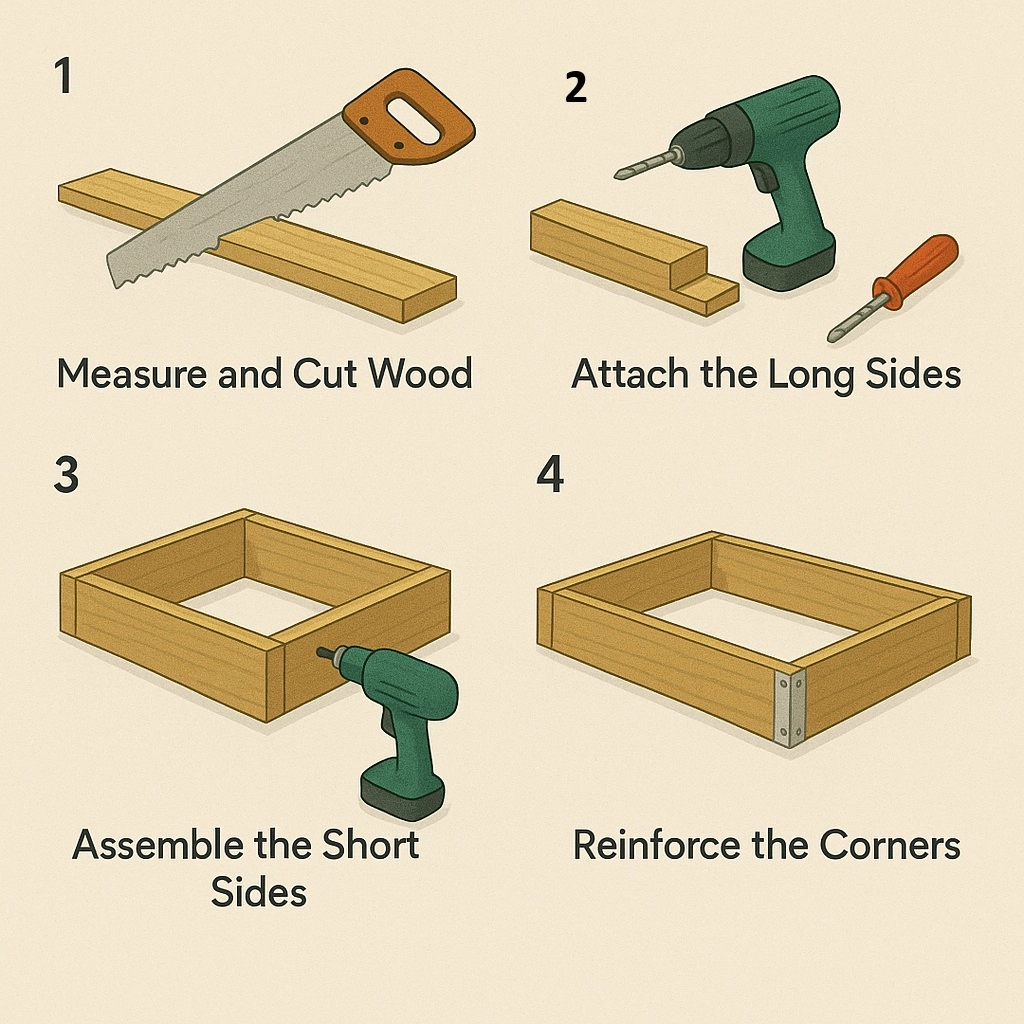 1

Measure and Cut Wood

2

Attach the Long Sides

3

Assemble the Short Sides

4

Reinforce the Corners