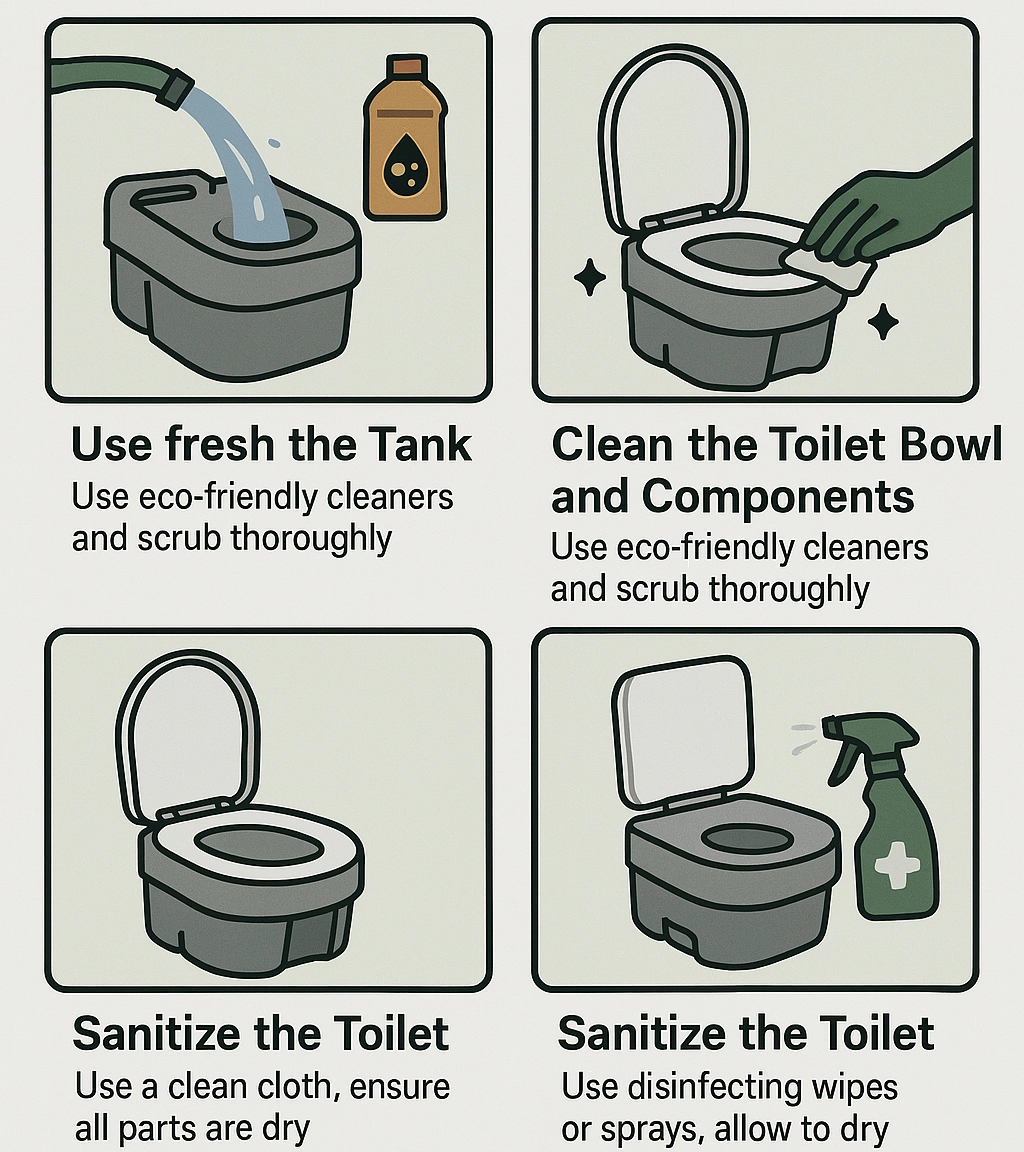 Use fresh the Tank
Use eco-friendly cleaners and scrub thoroughly

Clean the Toilet Bowl and Components
Use eco-friendly cleaners and scrub thoroughly

Sanitize the Toilet
Use a clean cloth, ensure all parts are dry

Sanitize the Toilet
Use disinfecting wipes or sprays, allow to dry